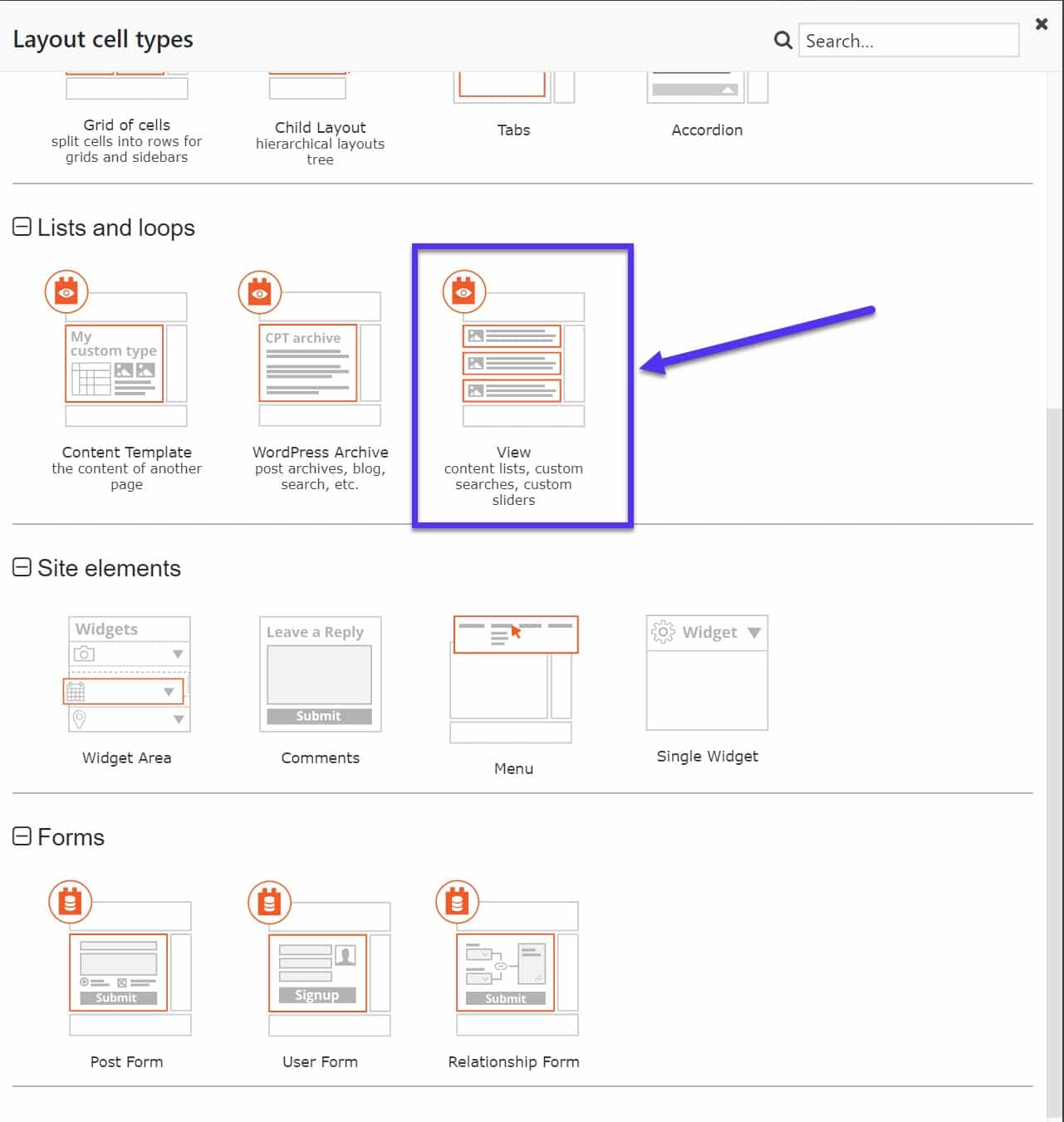 Layout cell types

Search...

Grid of cells
split cells into rows for grids and sidebars

Child Layout
hierarchical layouts tree

Tabs

Accordion

Lists and loops

My custom type

Content Template
the content of another page

CPT archive

WordPress Archive
post archives, blog, search, etc.

View
content lists, custom searches, custom sliders

Site elements

Widgets

Widget Area

Leave a Reply

Submit

Comments

Menu

Widget

Single Widget

Forms

Submit

Post Form

Signup

User Form

Submit

Relationship Form